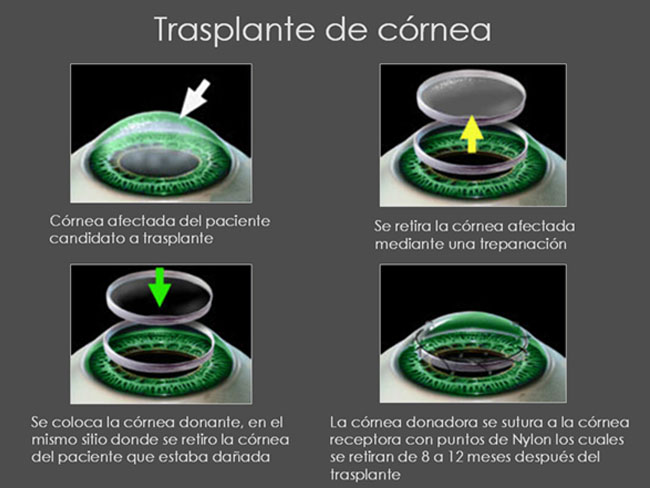 Trasplante de córnea

Córnea afectada del paciente candidato a trasplante

Se retira la córnea afectada mediante una trepanación

Se coloca la córnea donante, en el mismo sitio donde se retiro la córnea del paciente que estaba dañada

La córnea donadora se sutura a la córnea receptora con puntos de Nylon los cuales se retiran de 8 a 12 meses después del trasplante